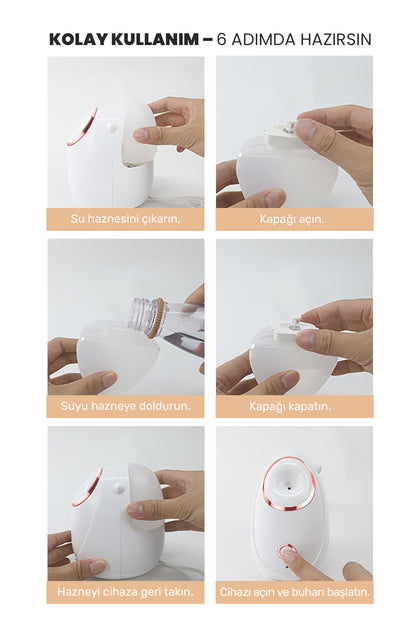 KOLAY KULLANIM – 6 ADIMDA HAZIRSIN

Su haznesini çıkarın.

Kapağı açın.

Suyu hazneye doldurun.

Kapağı kapatın.

Hazneyi cihaza geri takın.

Cihazı açın ve buharı başlatın.